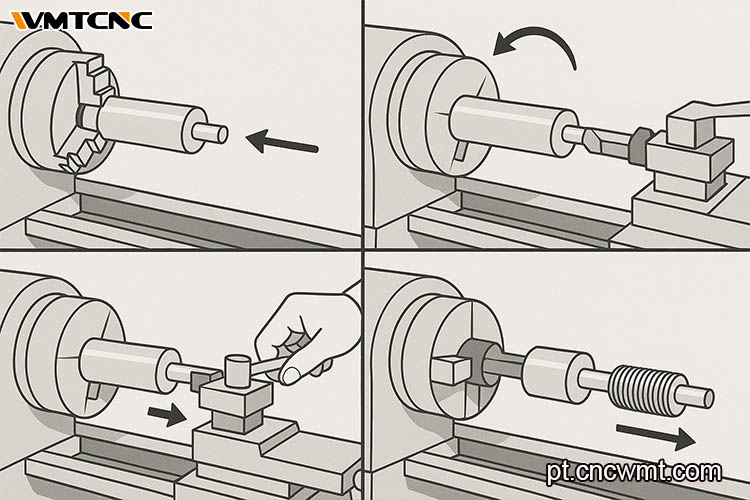 WMTCNC

pt.cncwmt.com